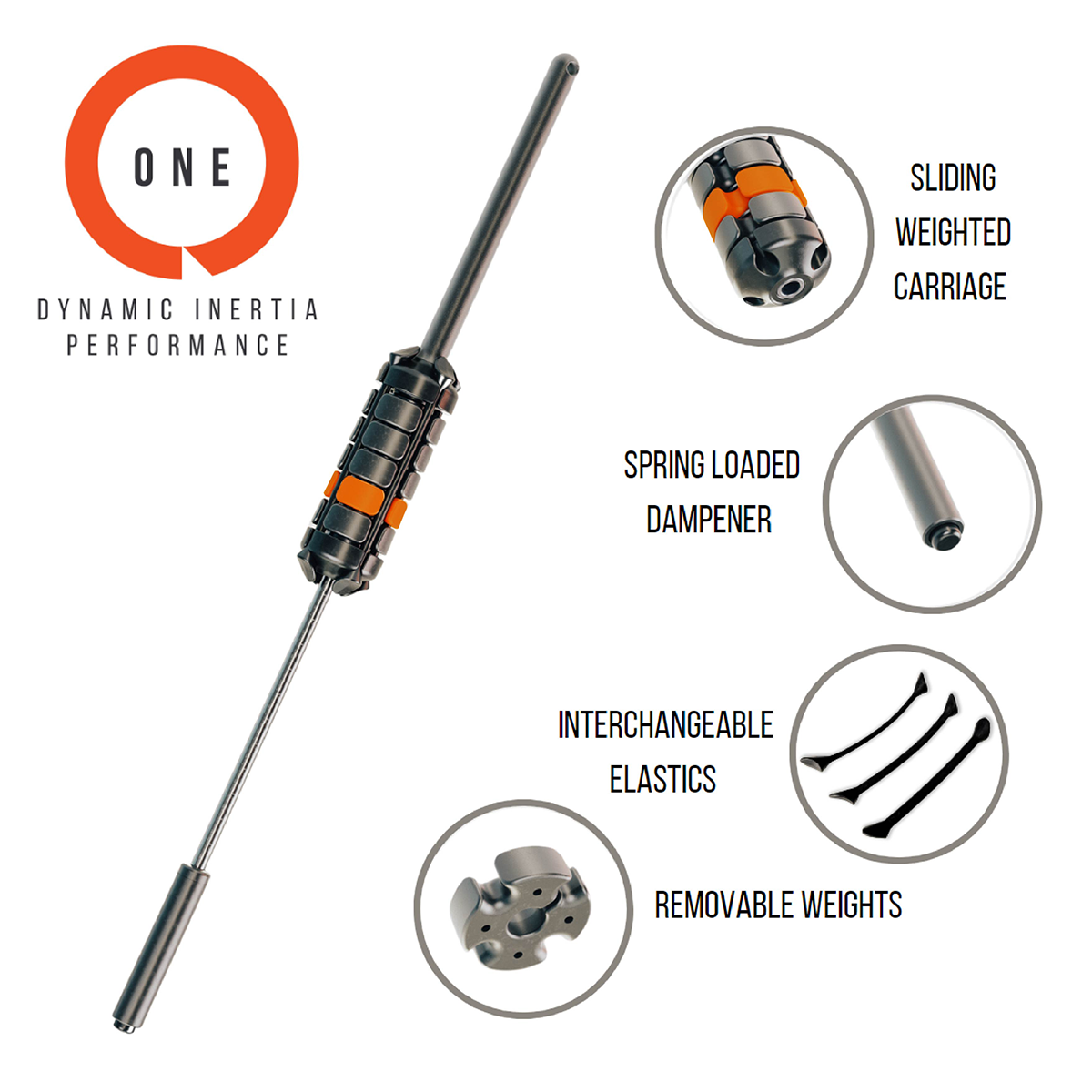 ONE

DYNAMIC INERTIA PERFORMANCE

SLIDING WEIGHTED CARRIAGE

SPRING LOADED DAMPENER

INTERCHANGEABLE ELASTICS

REMOVABLE WEIGHTS